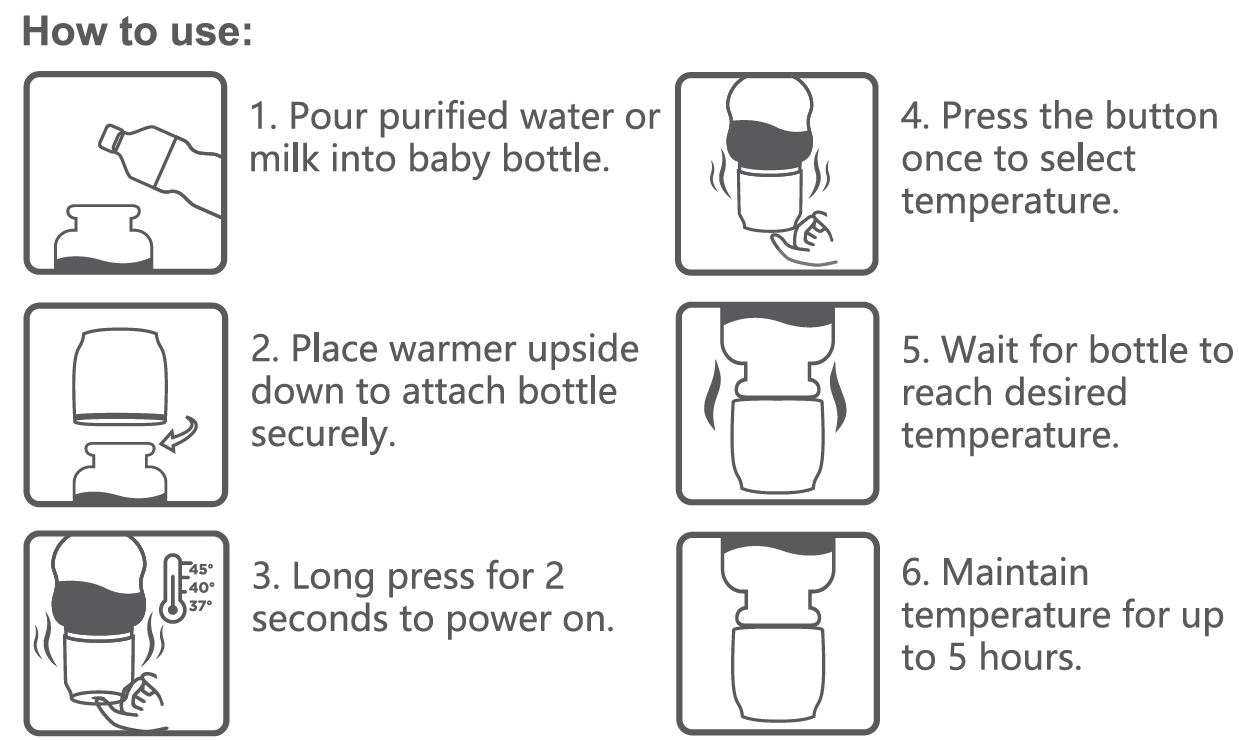 How to use:

1. Pour purified water or milk into baby bottle.

2. Place warmer upside down to attach bottle securely.

45°
40°
37°

3. Long press for 2 seconds to power on.

4. Press the button once to select temperature.

5. Wait for bottle to reach desired temperature.

6. Maintain temperature for up to 5 hours.